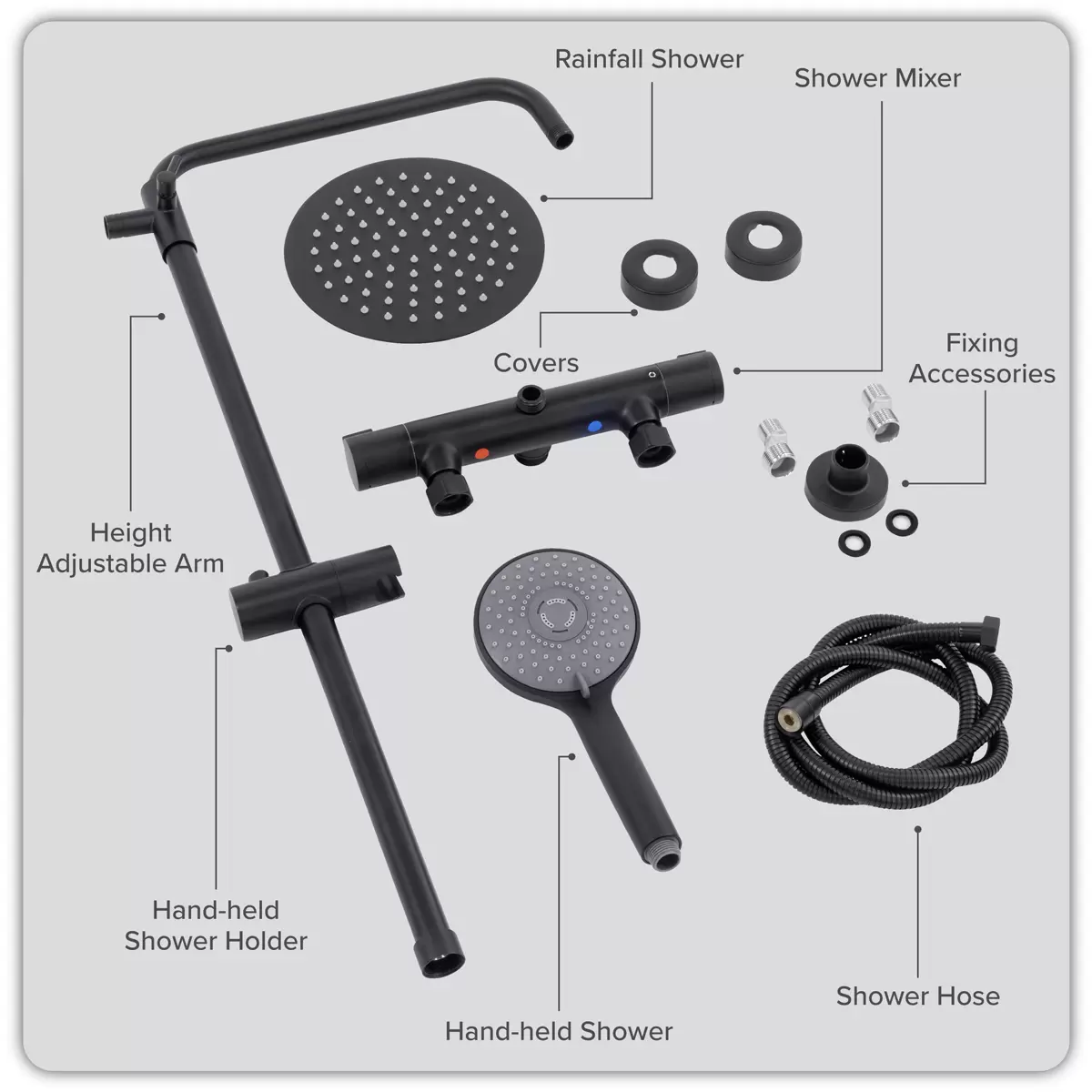 Rainfall Shower

Shower Mixer

Covers

Fixing Accessories

Height Adjustable Arm

Hand-held Shower Holder

Hand-held Shower

Shower Hose